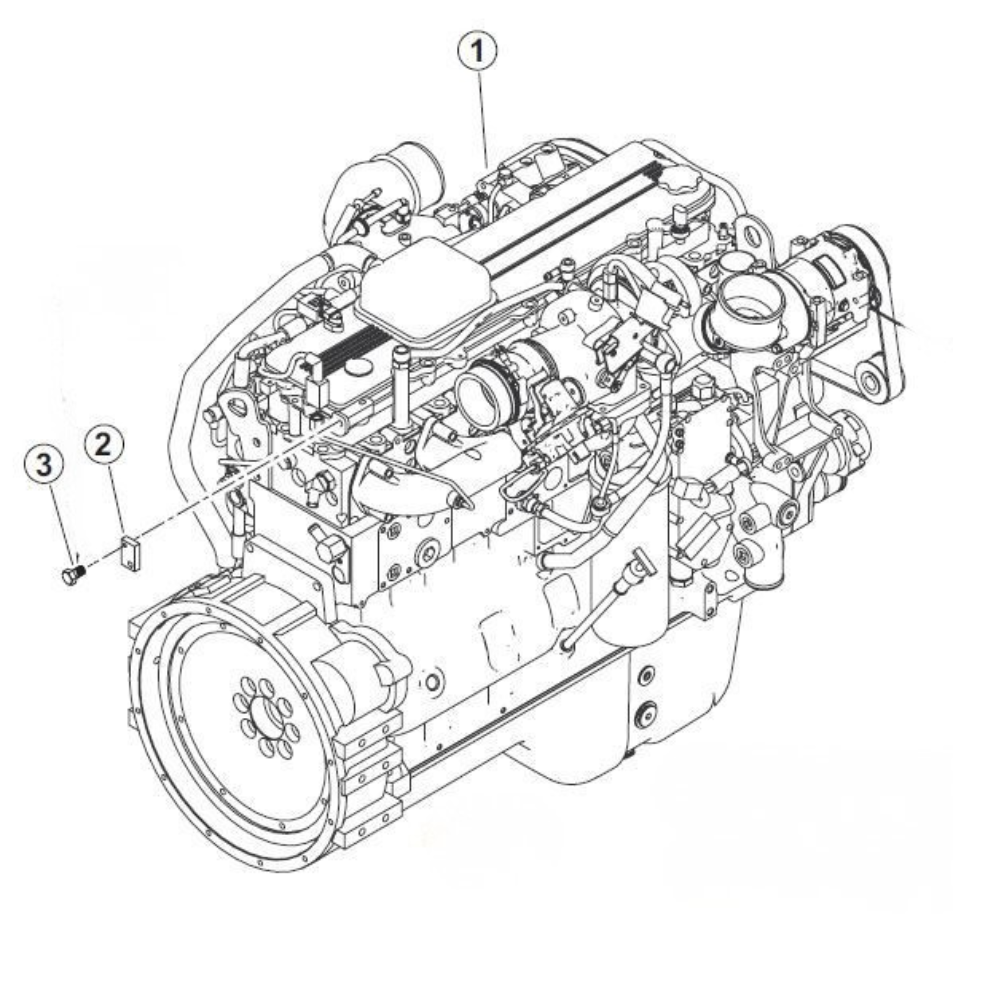 1
2
3