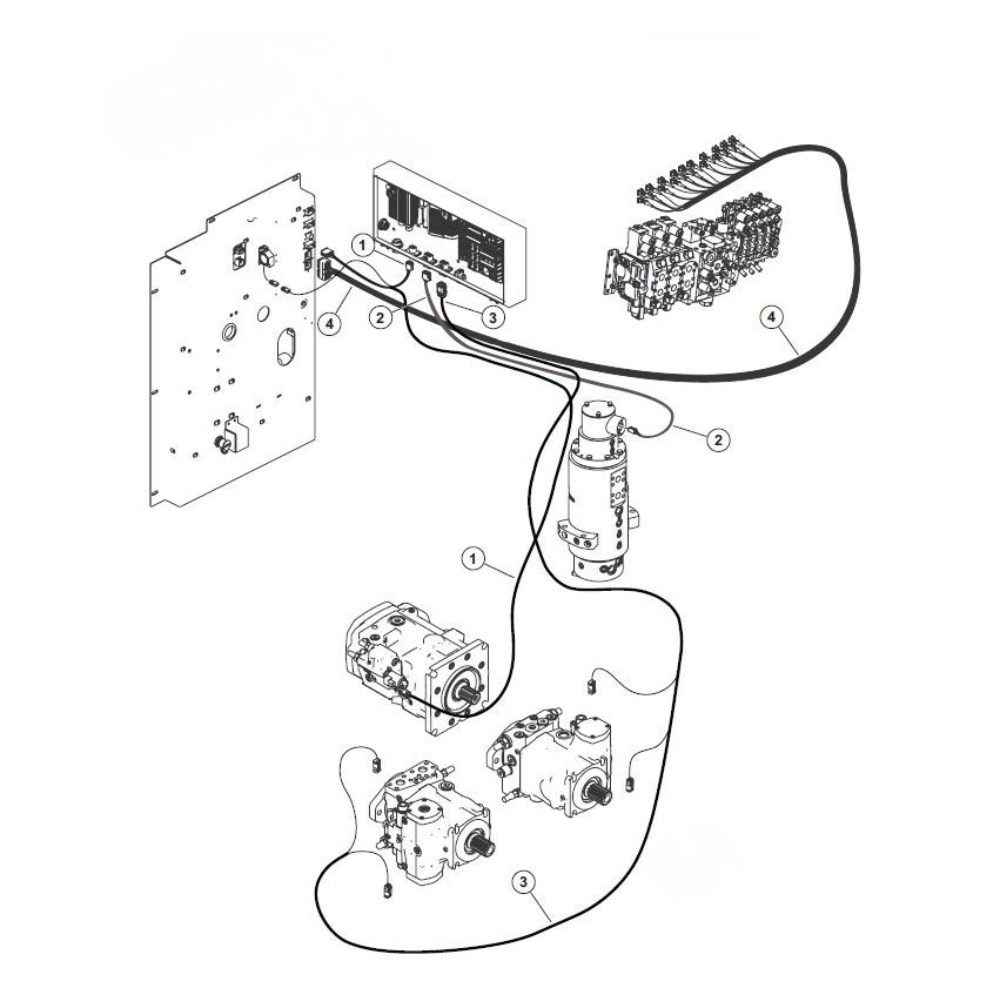 1
4
2
3
4
2
1
3